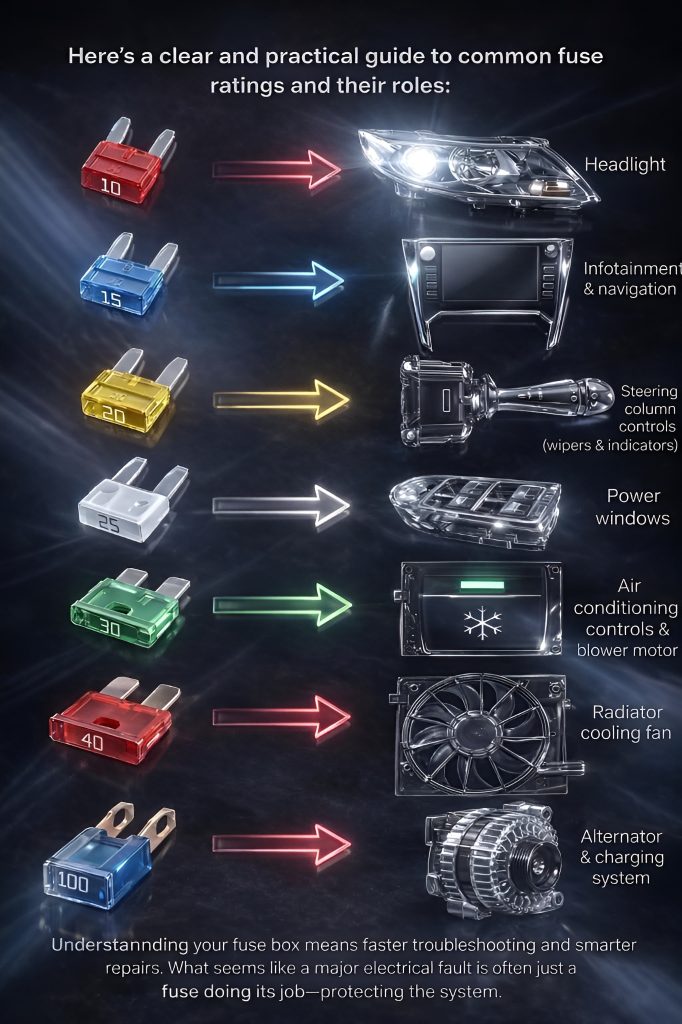 Here's a clear and practical guide to common fuse ratings and their roles:

10

Headlight

15

Infotainment & navigation

20

Steering column controls (wipers & indicators)

25

Power windows

30

Air conditioning controls & blower motor

40

Radiator cooling fan

100

Alternator & charging system

Understannding your fuse box means faster troubleshooting and smarter repairs. What seems like a major electrical fault is often just a fuse doing its job—protecting the system.