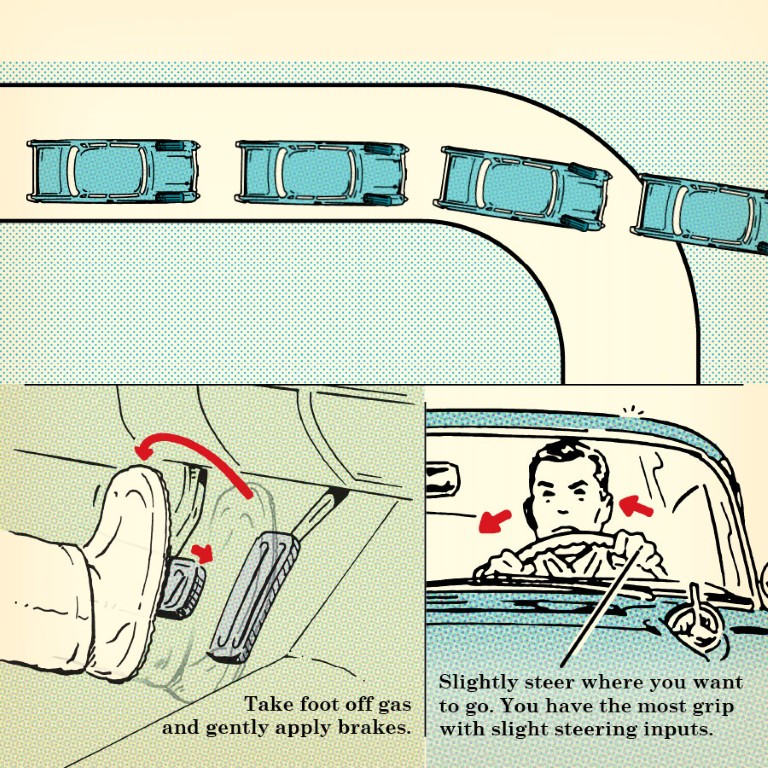 Take foot off gas and gently apply brakes.

Slightly steer where you want to go. You have the most grip with slight steering inputs.